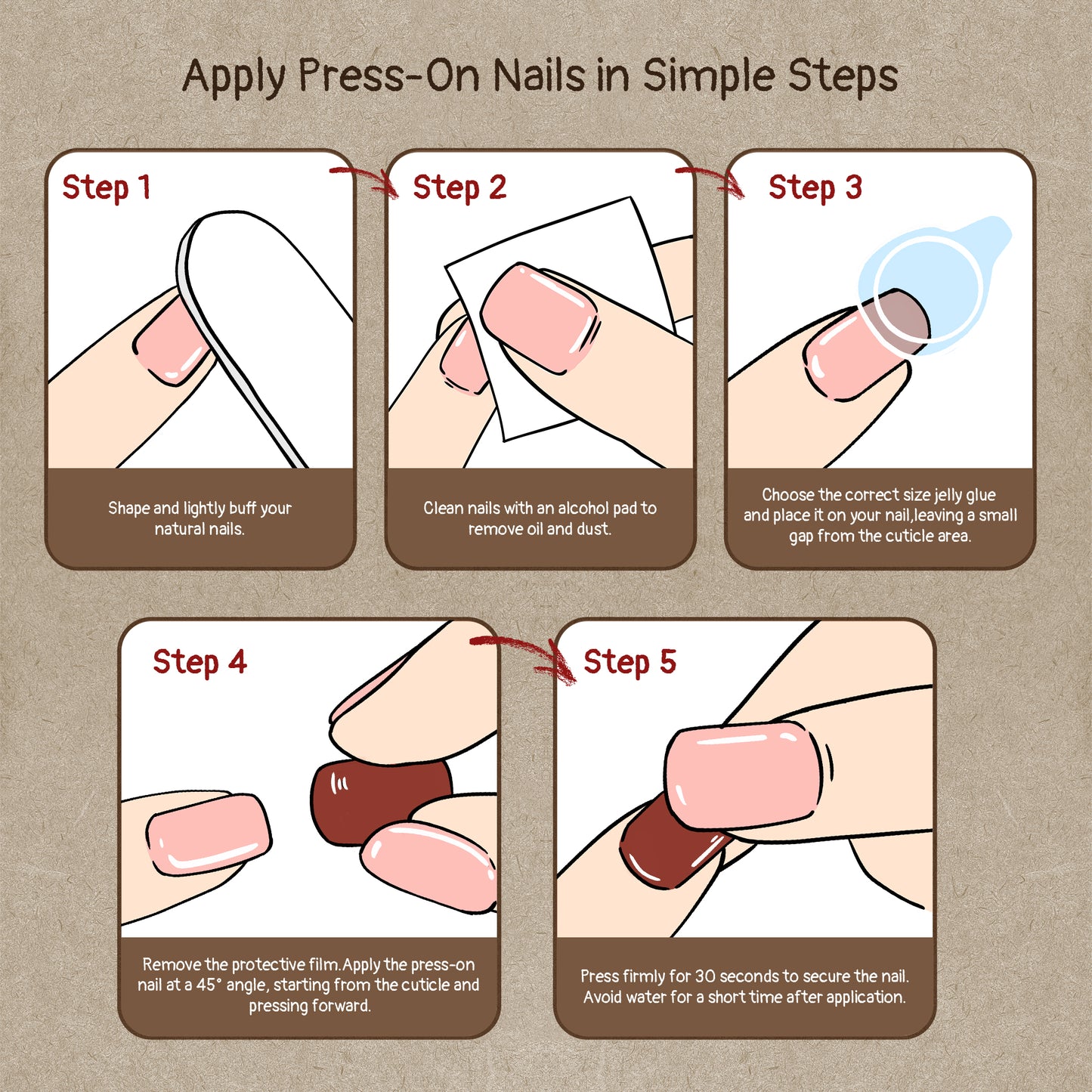 Apply Press-On Nails in Simple Steps

Step 1

Shape and lightly buff your natural nails.

Step 2

Clean nails with an alcohol pad to remove oil and dust.

Step 3

Choose the correct size jelly glue and place it on your nail,leaving a small gap from the cuticle area.

Step 4

Remove the protective film.Apply the press-on nail at a 45° angle, starting from the cuticle and pressing forward.

Step 5

Press firmly for 30 seconds to secure the nail. Avoid water for a short time after application.