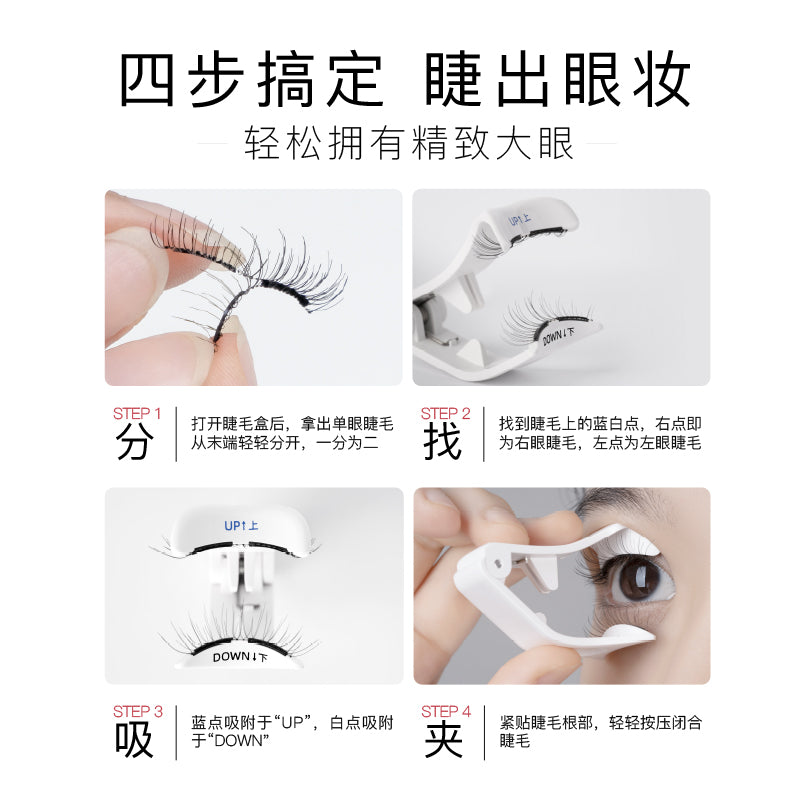 四步搞定 睫出眼妆

轻松拥有精致大眼

UP↑上

DOWN↓下

STEP 1
分

打开睫毛盒后，拿出单眼睫毛从末端轻轻分开，一分为二

STEP 2
找

找到睫毛上的蓝白点，右点即为右眼睫毛，左点为左眼睫毛

UP↑上

DOWN↓下

STEP 3
吸

蓝点吸附于“UP”，白点吸附于“DOWN”

STEP 4
夹

紧贴睫毛根部，轻轻按压闭合睫毛