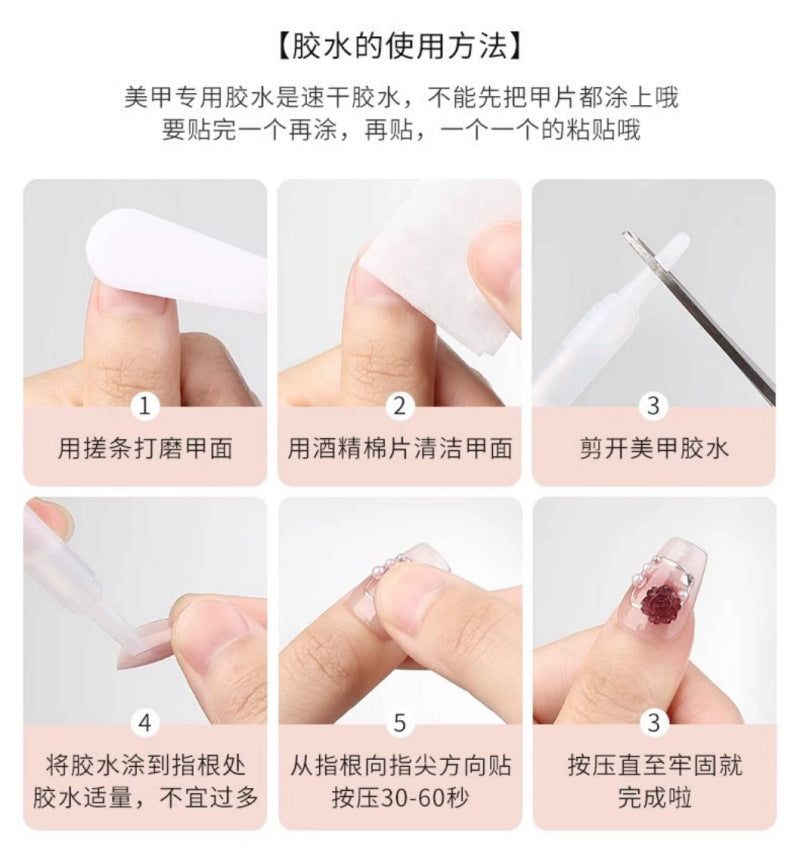 【胶水的使用方法】

美甲专用胶水是速干胶水，不能先把甲片都涂上哦
要贴完一个再涂，再贴，一个一个的粘贴哦

1
用搓条打磨甲面

2
用酒精棉片清洁甲面

3
剪开美甲胶水

4
将胶水涂到指根处
胶水适量，不宜过多

5
从指根向指尖方向贴
按压30-60秒

3
按压直至牢固就
完成啦