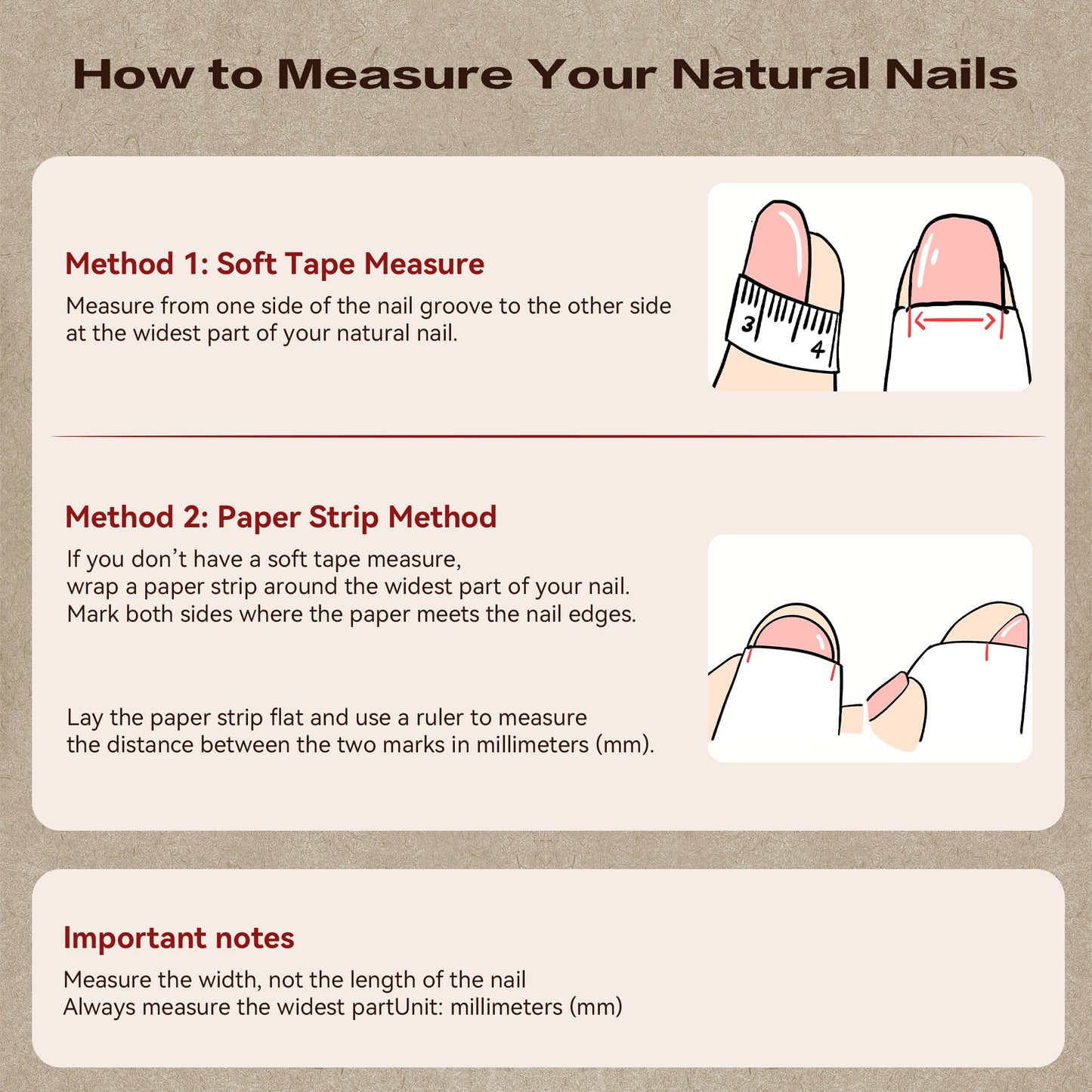 How to Measure Your Natural Nails

Method 1: Soft Tape Measure
Measure from one side of the nail groove to the other side at the widest part of your natural nail.

3
4

Method 2: Paper Strip Method
If you don't have a soft tape measure,
wrap a paper strip around the widest part of your nail.
Mark both sides where the paper meets the nail edges.

Lay the paper strip flat and use a ruler to measure the distance between the two marks in millimeters (mm).

Important notes
Measure the width, not the length of the nail
Always measure the widest partUnit: millimeters (mm)